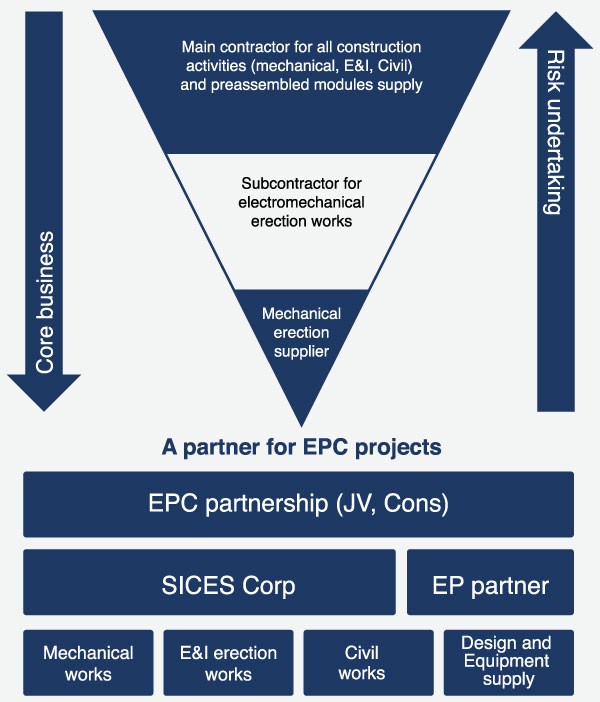 Core business

Main contractor for all construction activities (mechanical, E&I, Civil) and preassembled modules supply

Subcontractor for electromechanical erection works

Mechanical erection supplier

Risk undertaking

A partner for EPC projects

EPC partnership (JV, Cons)

SICES Corp

EP partner

Mechanical works

E&I erection works

Civil works

Design and Equipment supply